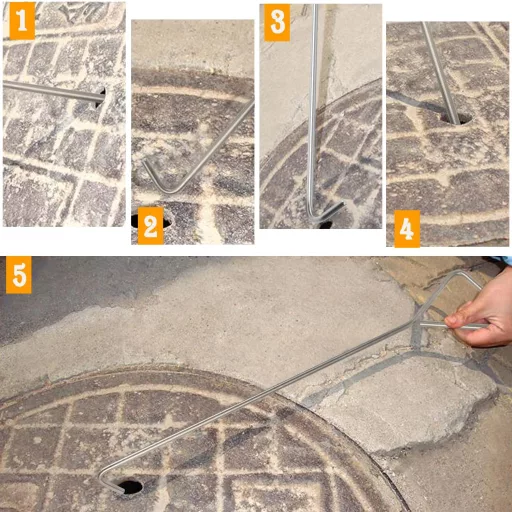 1
2
3
4
5