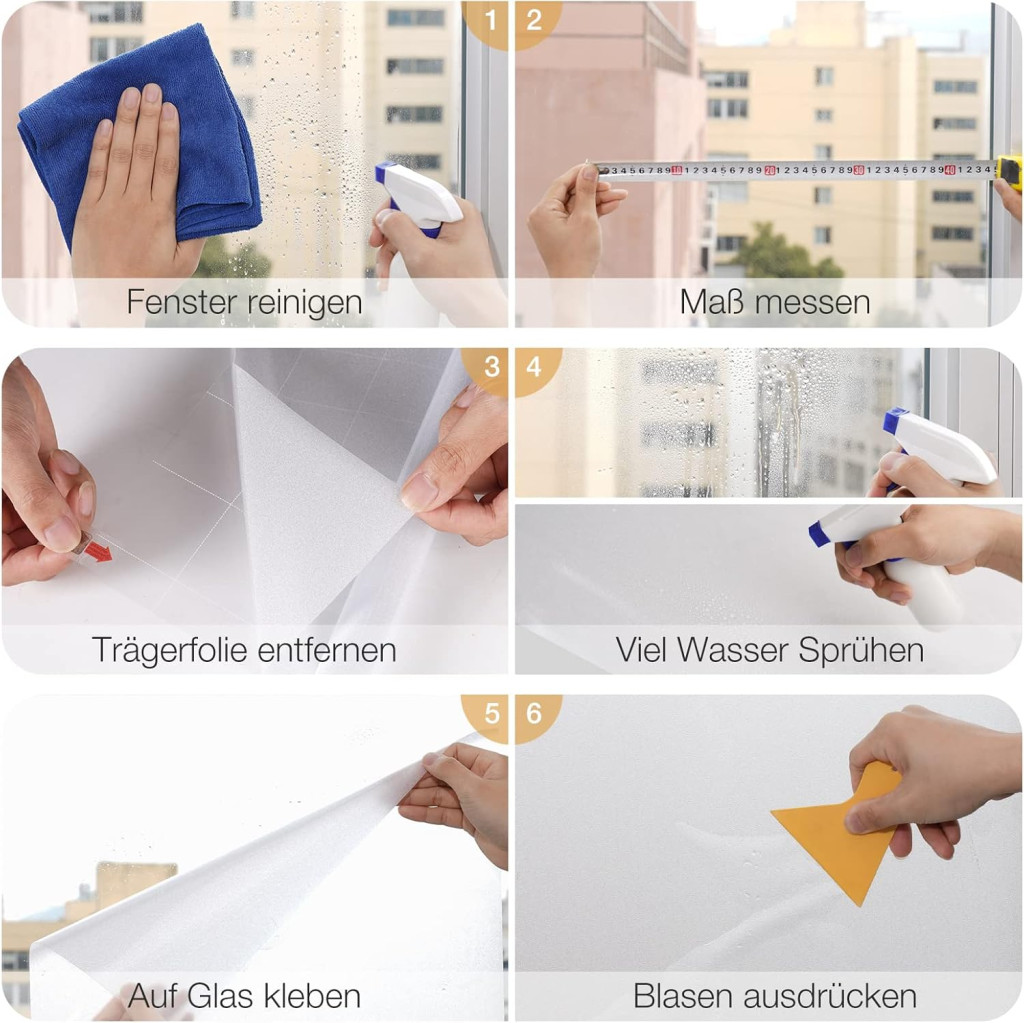 1
Fenster reinigen

2
Maß messen

3
Trägerfolie entfernen

4
Viel Wasser Sprühen

5
Auf Glas kleben

6
Blasen ausdrücken