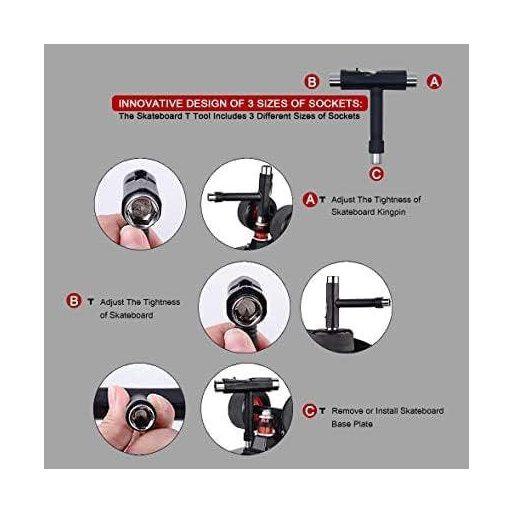 B

A

INNOVATIVE DESIGN OF 3 SIZES OF SOCKETS:
The Skateboard T Tool Includes 3 Different Sizes of Sockets

C

A T Adjust The Tightness of Skateboard Kingpin

B T Adjust The Tightness of Skateboard

C T Remove or Install Skateboard Base Plate