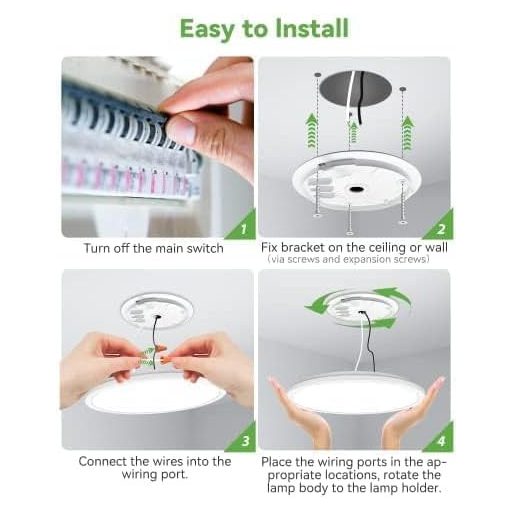 Easy to Install

1

Turn off the main switch

2

Fix bracket on the ceiling or wall
(via screws and expansion screws)

3

Connect the wires into the wiring port.

4

Place the wiring ports in the appropriate locations, rotate the lamp body to the lamp holder.