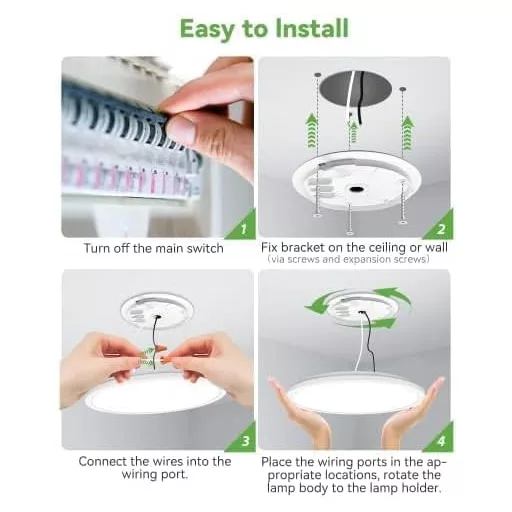 Easy to Install

1

Turn off the main switch

2

Fix bracket on the ceiling or wall
(via screws and expansion screws)

3

Connect the wires into the wiring port.

4

Place the wiring ports in the appropriate locations, rotate the lamp body to the lamp holder.