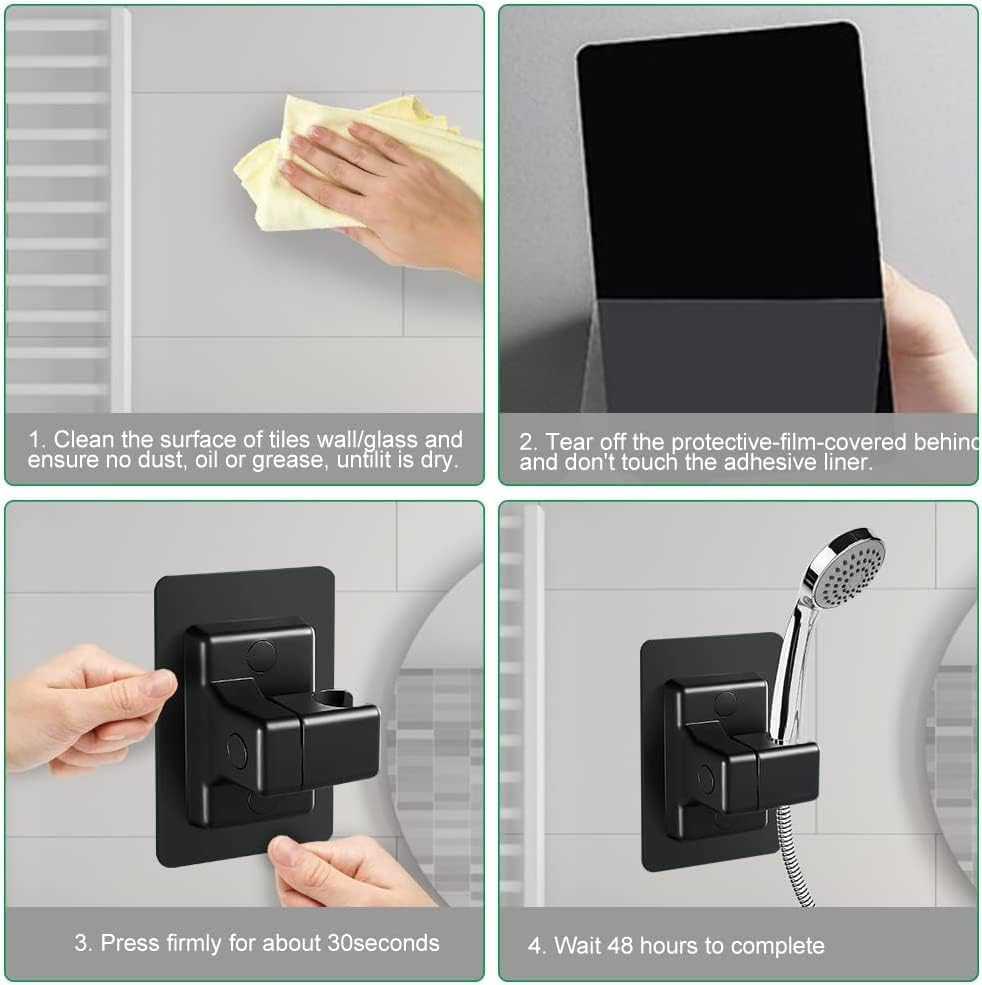 1. Clean the surface of tiles wall/glass and ensure no dust, oil or grease, untilit is dry.

2. Tear off the protective-film-covered behind and don't touch the adhesive liner.

3. Press firmly for about 30seconds

4. Wait 48 hours to complete