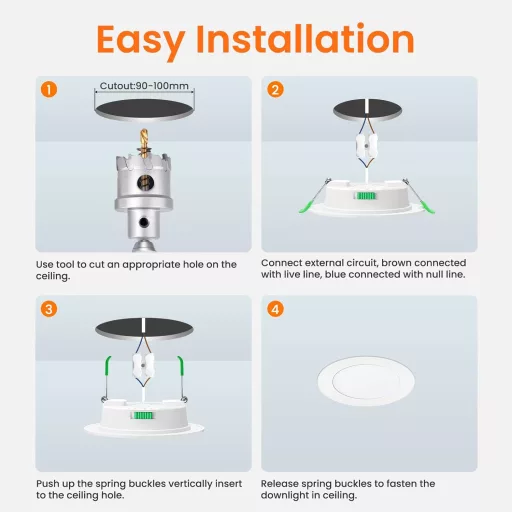 Easy Installation

1

Cutout:90-100mm

Use tool to cut an appropriate hole on the ceiling.

2

Connect external circuit, brown connected with live line, blue connected with null line.

3

Push up the spring buckles vertically insert to the ceiling hole.

4

Release spring buckles to fasten the downlight in ceiling.