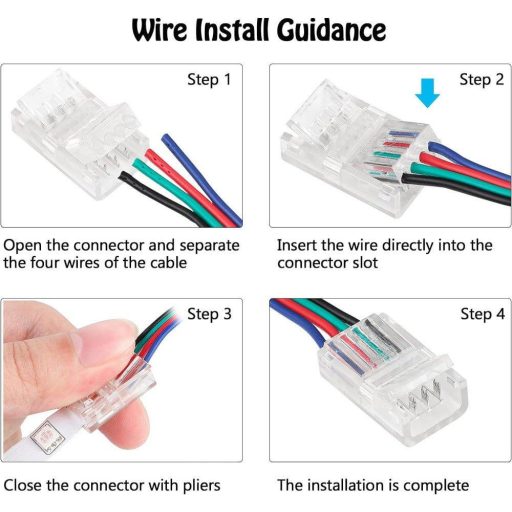 Wire Install Guidance

Step 1

Open the connector and separate the four wires of the cable

Step 2

Insert the wire directly into the connector slot

Step 3

Close the connector with pliers

Step 4

The installation is complete