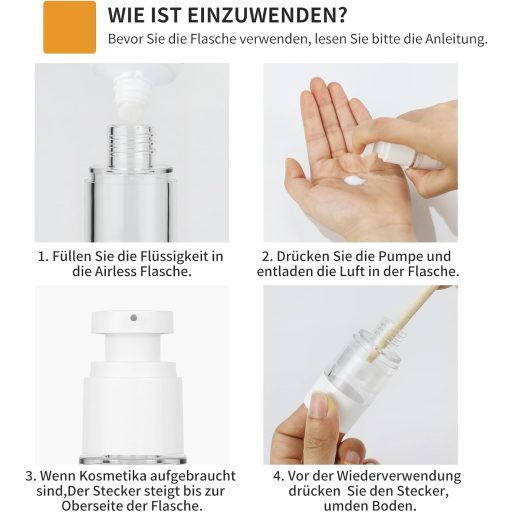 WIE IST EINZUWENDEN?
Bevor Sie die Flasche verwenden, lesen Sie bitte die Anleitung.

1. Füllen Sie die Flüssigkeit in die Airless Flasche.

2. Drücken Sie die Pumpe und entladen die Luft in der Flasche.

3. Wenn Kosmetika aufgebraucht sind,Der Stecker steigt bis zur Oberseite der Flasche.

4. Vor der Wiederverwendung drücken Sie den Stecker, umden Boden.