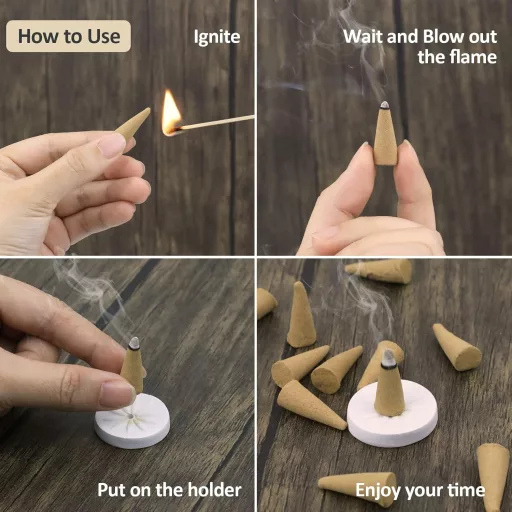 How to Use

Ignite

Wait and Blow out the flame

Put on the holder

Enjoy your time