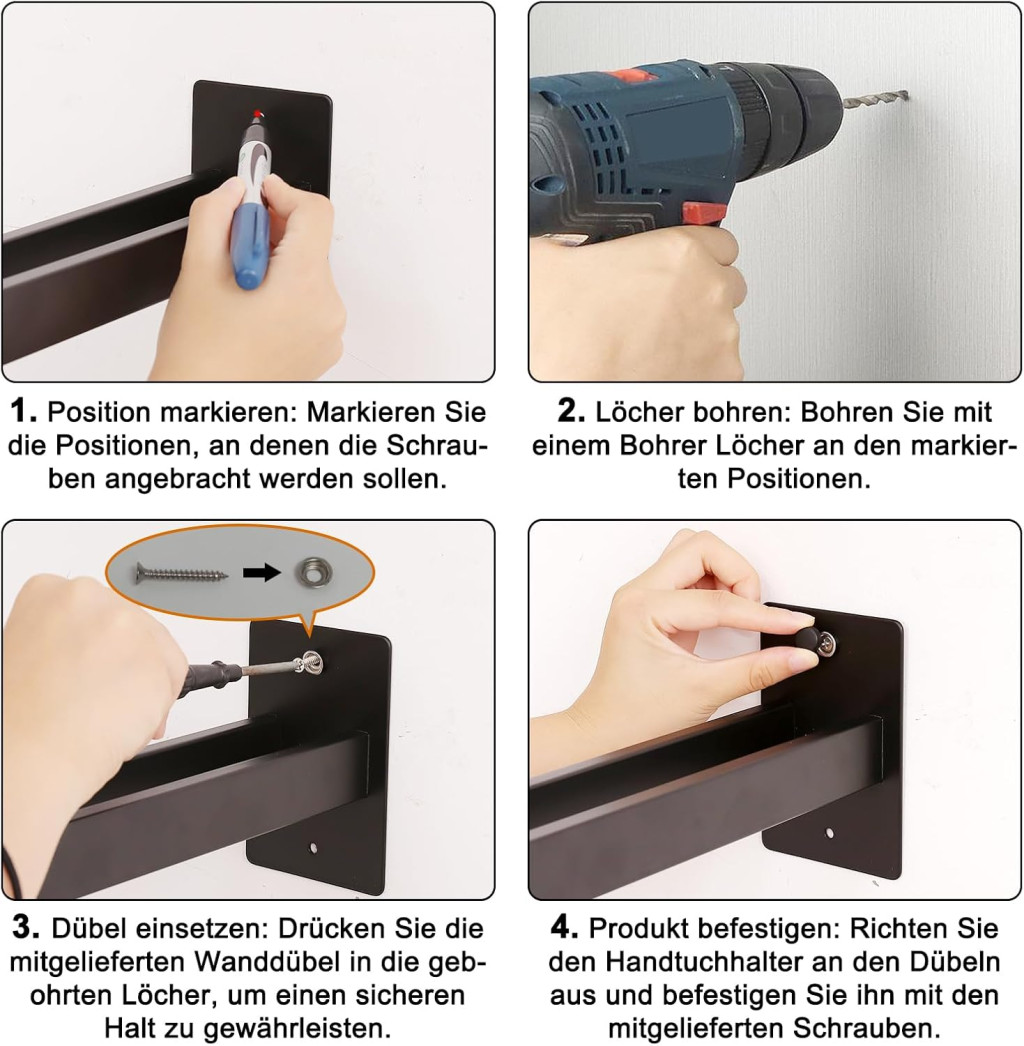 1. Position markieren: Markieren Sie die Positionen, an denen die Schrauben angebracht werden sollen.

2. Löcher bohren: Bohren Sie mit einem Bohrer Löcher an den markierten Positionen.

3. Dübel einsetzen: Drücken Sie die mitgelieferten Wanddübel in die gebohrten Löcher, um einen sicheren Halt zu gewährleisten.

4. Produkt befestigen: Richten Sie den Handtuchhalter an den Dübeln aus und befestigen Sie ihn mit den mitgelieferten Schrauben.