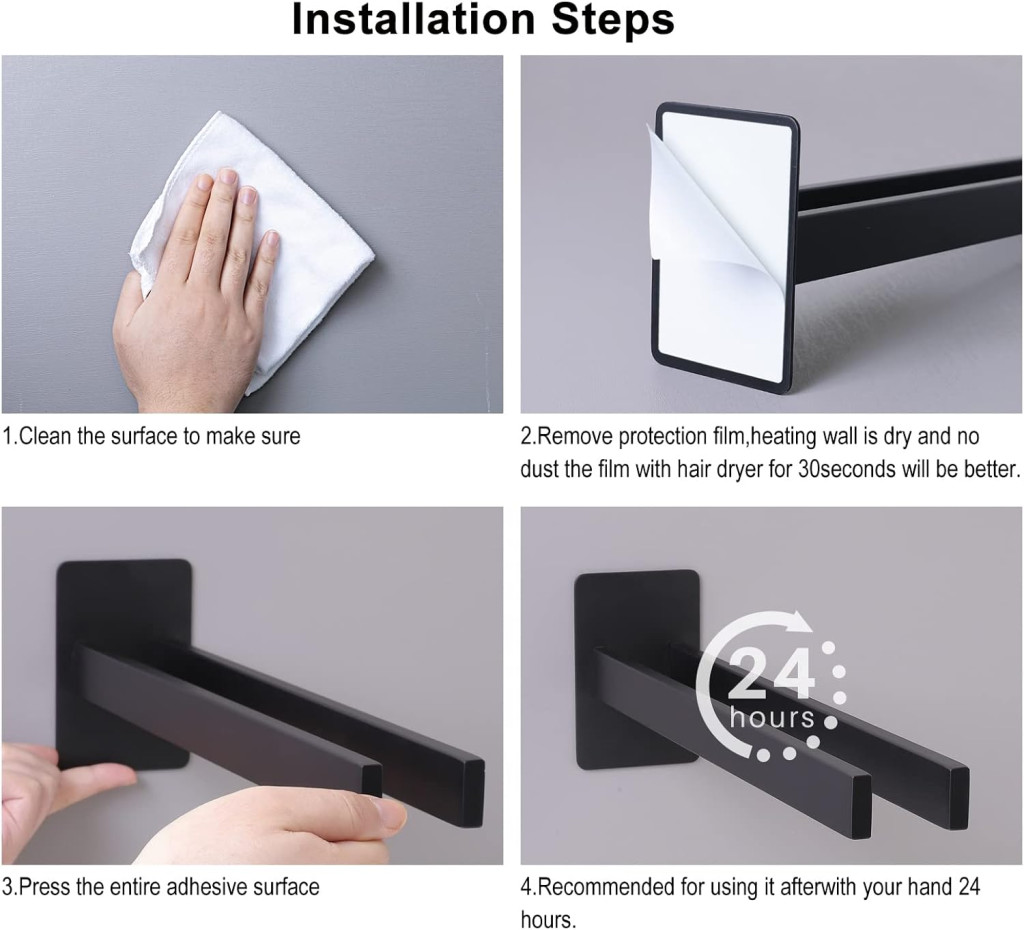 Installation Steps

1.Clean the surface to make sure

2.Remove protection film,heating wall is dry and no dust the film with hair dryer for 30seconds will be better.

3.Press the entire adhesive surface

24 hours

4.Recommended for using it afterwith your hand 24 hours.