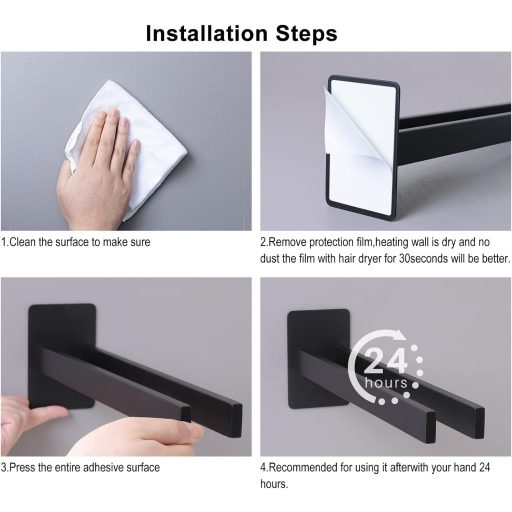 Installation Steps

1.Clean the surface to make sure

2.Remove protection film,heating wall is dry and no dust the film with hair dryer for 30seconds will be better.

3.Press the entire adhesive surface

24 hours

4.Recommended for using it afterwith your hand 24 hours.