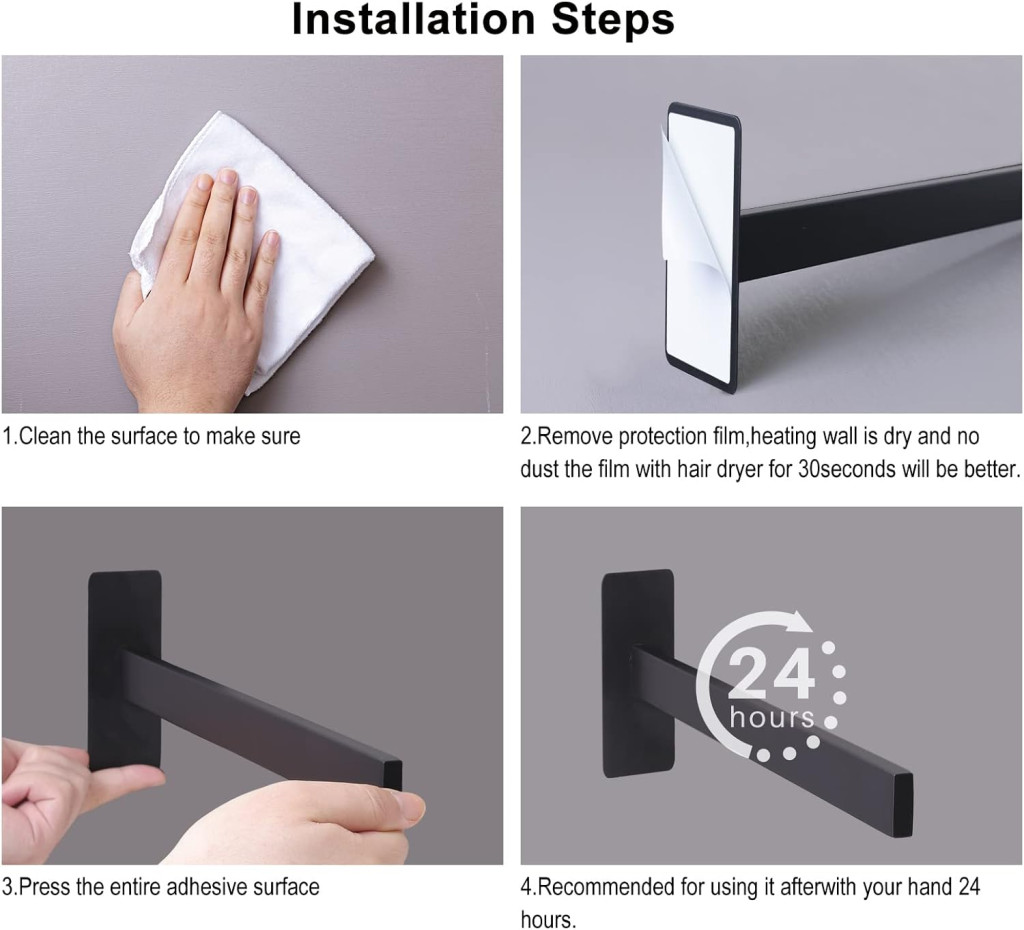 Installation Steps

1.Clean the surface to make sure

2.Remove protection film,heating wall is dry and no dust the film with hair dryer for 30seconds will be better.

3.Press the entire adhesive surface

24 hours

4.Recommended for using it afterwith your hand 24 hours.