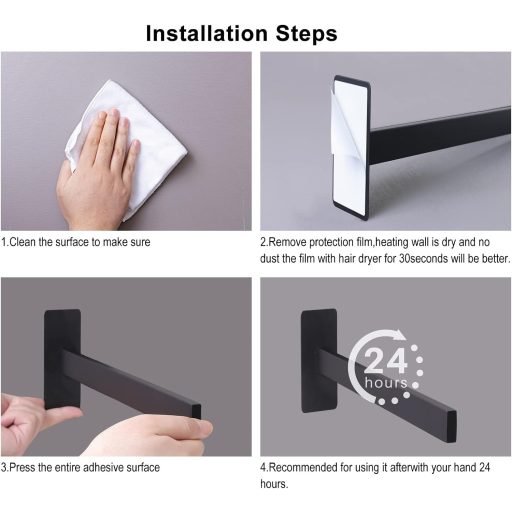 Installation Steps

1.Clean the surface to make sure

2.Remove protection film,heating wall is dry and no dust the film with hair dryer for 30seconds will be better.

3.Press the entire adhesive surface

24 hours

4.Recommended for using it afterwith your hand 24 hours.