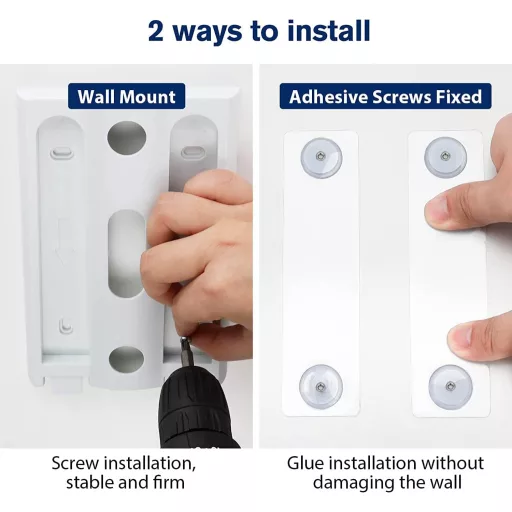 2 ways to install

Wall Mount

Screw installation, stable and firm

Adhesive Screws Fixed

Glue installation without damaging the wall