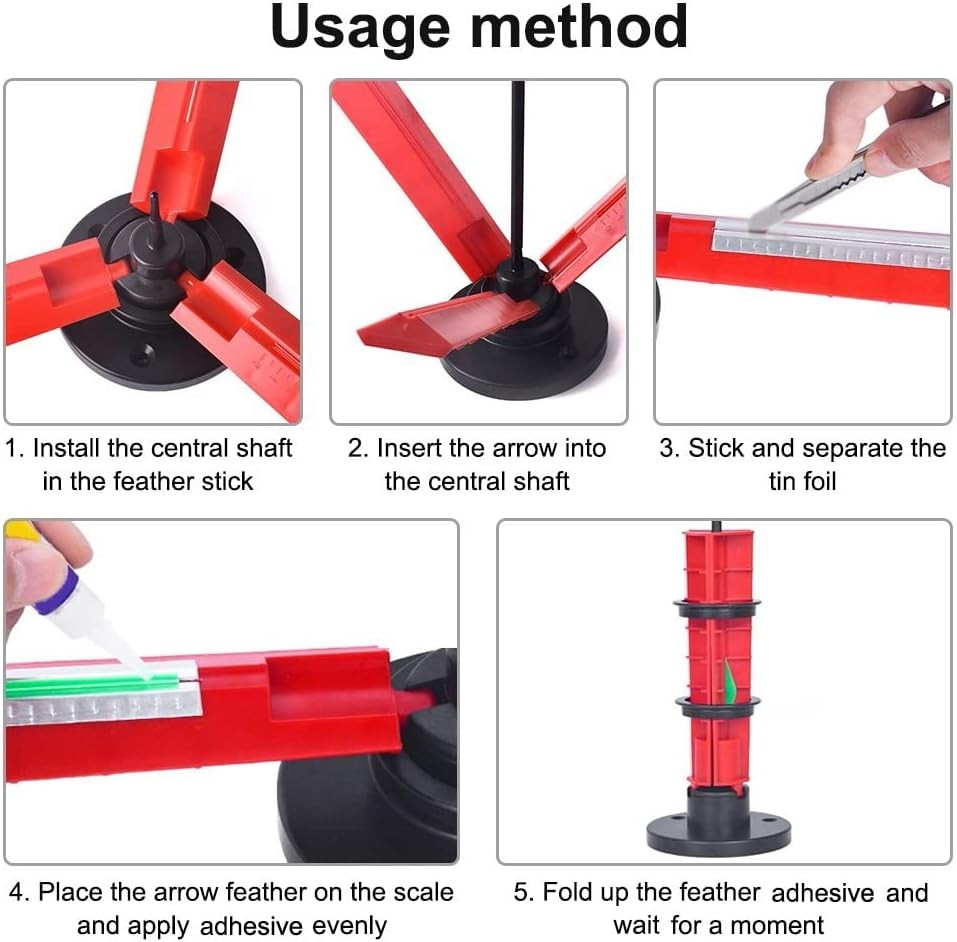 Usage method

1. Install the central shaft in the feather stick

2. Insert the arrow into the central shaft

3. Stick and separate the tin foil

4. Place the arrow feather on the scale and apply adhesive evenly

5. Fold up the feather adhesive and wait for a moment