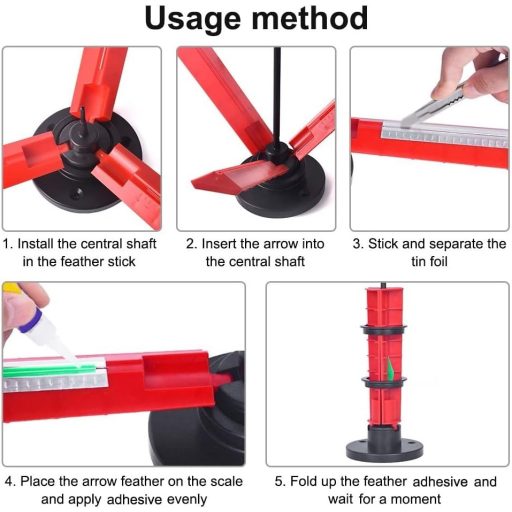 Usage method

1. Install the central shaft in the feather stick

2. Insert the arrow into the central shaft

3. Stick and separate the tin foil

4. Place the arrow feather on the scale and apply adhesive evenly

5. Fold up the feather adhesive and wait for a moment