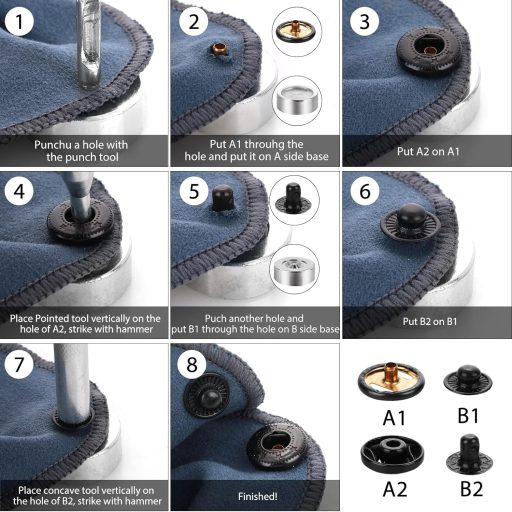 1
Punchu a hole with the punch tool

2
Put A1 throuhg the hole and put it on A side base

3
Put A2 on A1

4
Place Pointed tool vertically on the hole of A2, strike with hammer

5
Puch another hole and put B1 through the hole on B side base

6
Put B2 on B1

7
Place concave tool vertically on the hole of B2, strike with hammer

8
Finished!

A1
B1
A2
B2