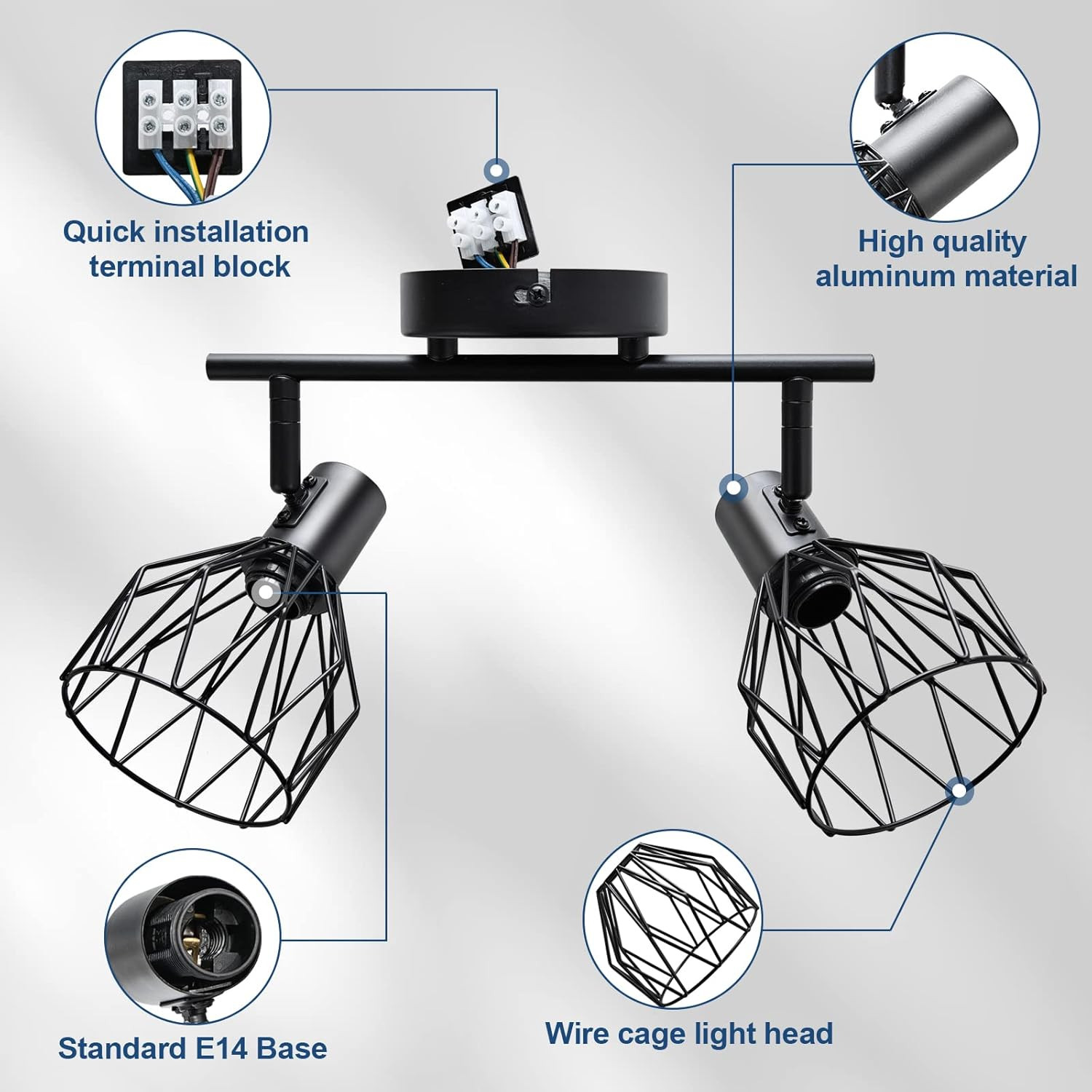 Quick installation terminal block

High quality aluminum material

Standard E14 Base

Wire cage light head