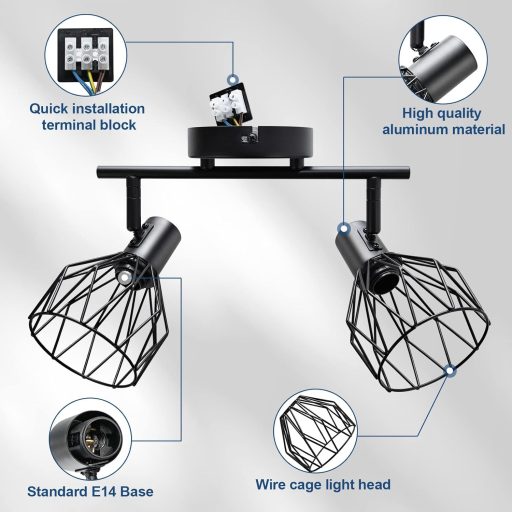 Quick installation terminal block

High quality aluminum material

Standard E14 Base

Wire cage light head