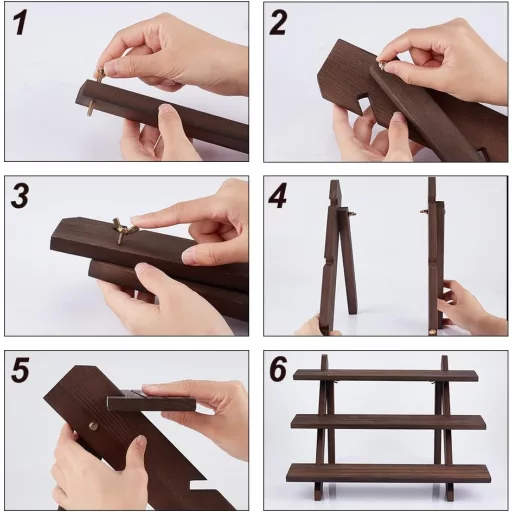 1

2

3

4

5

6