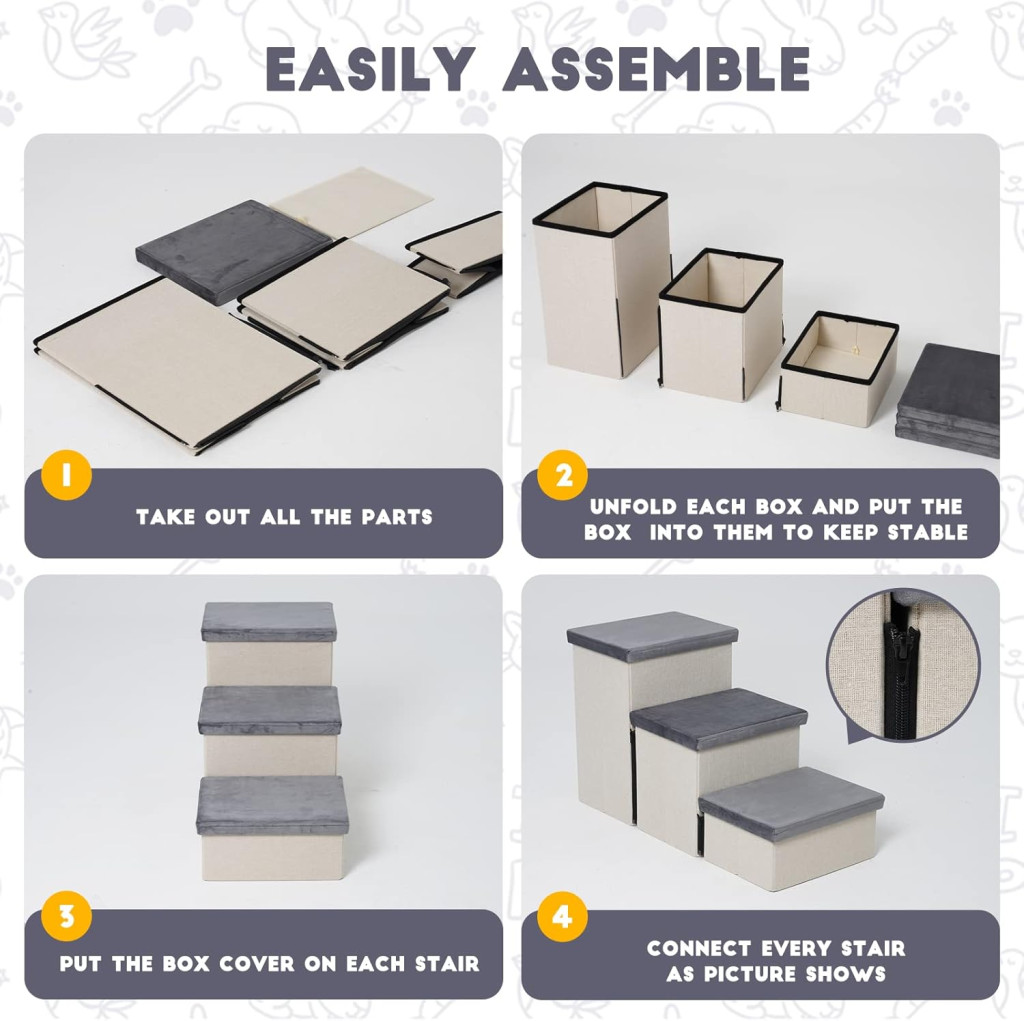 EASILY ASSEMBLE

1

TAKE OUT ALL THE PARTS

2

UNFOLD EACH BOX AND PUT THE BOX  INTO THEM TO KEEP STABLE

3

PUT THE BOX COVER ON EACH STAIR

4

CONNECT EVERY STAIR AS PICTURE SHOWS