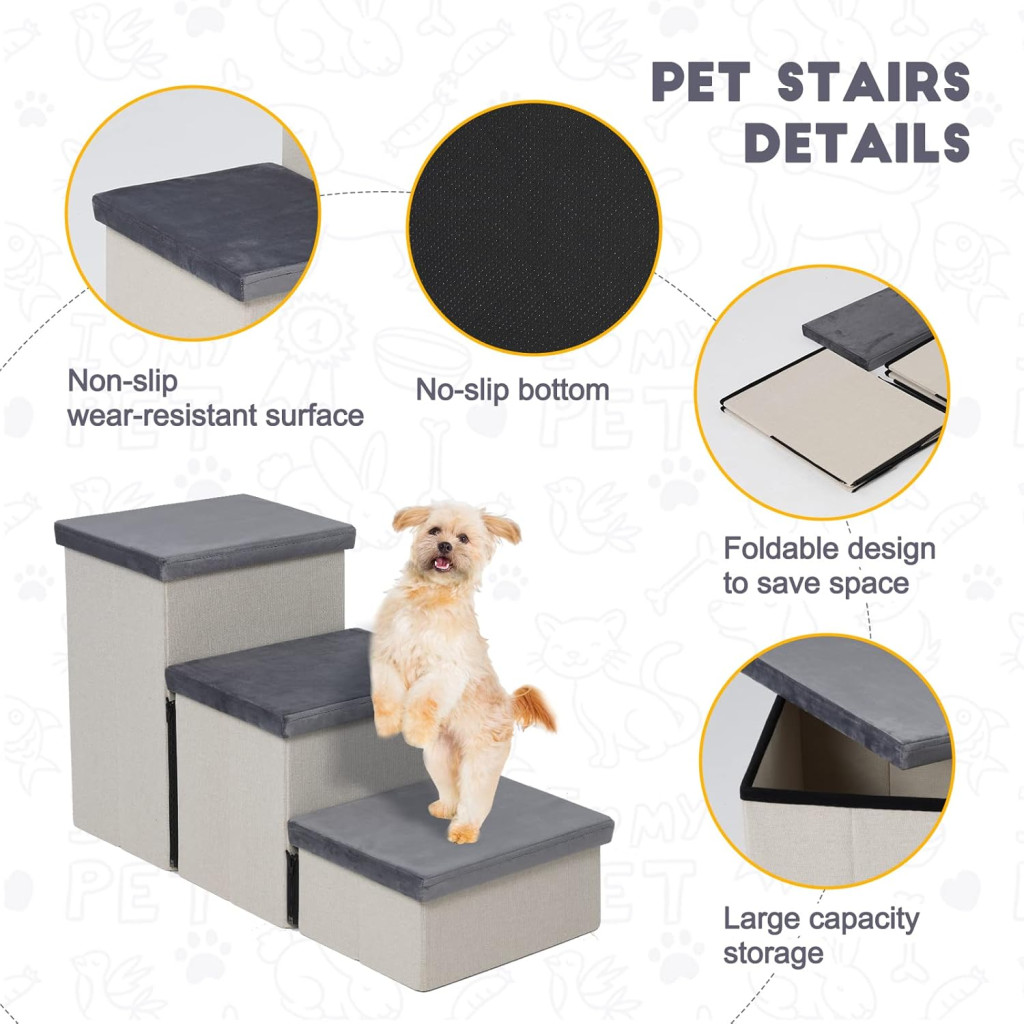 PET STAIRS DETAILS

Non-slip wear-resistant surface

No-slip bottom

Foldable design to save space

Large capacity storage