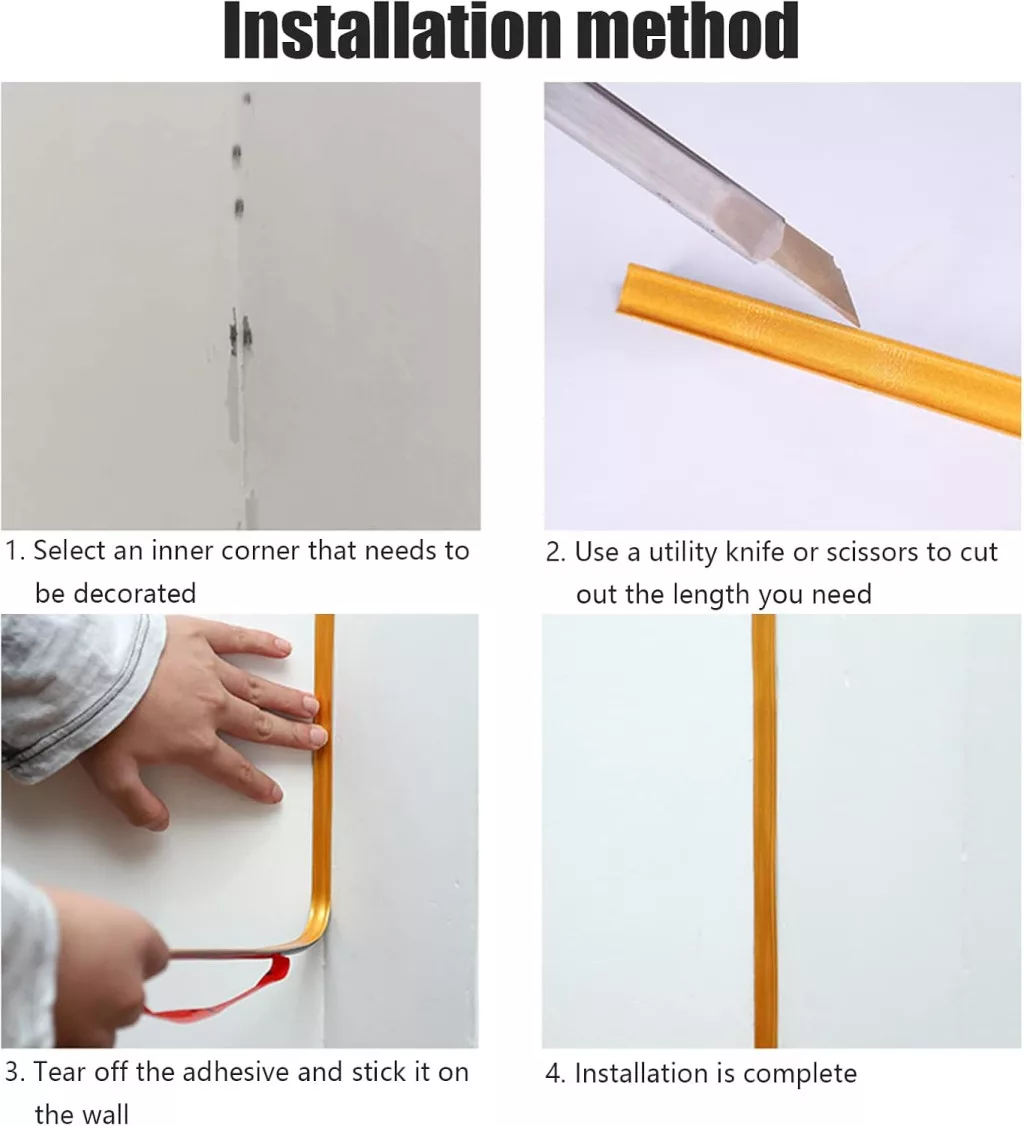 Installation method

1. Select an inner corner that needs to be decorated

2. Use a utility knife or scissors to cut out the length you need

3. Tear off the adhesive and stick it on the wall

4. Installation is complete