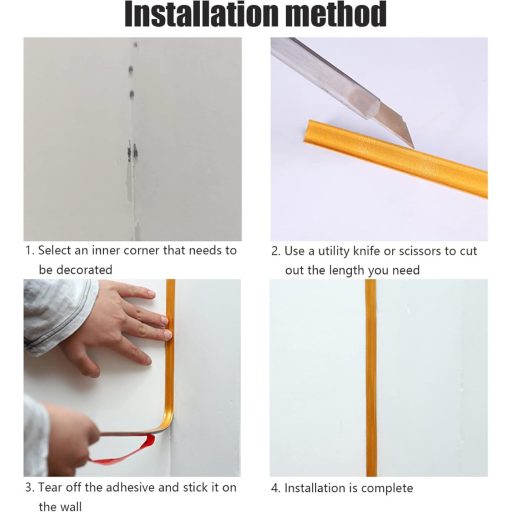 Installation method

1. Select an inner corner that needs to be decorated

2. Use a utility knife or scissors to cut out the length you need

3. Tear off the adhesive and stick it on the wall

4. Installation is complete