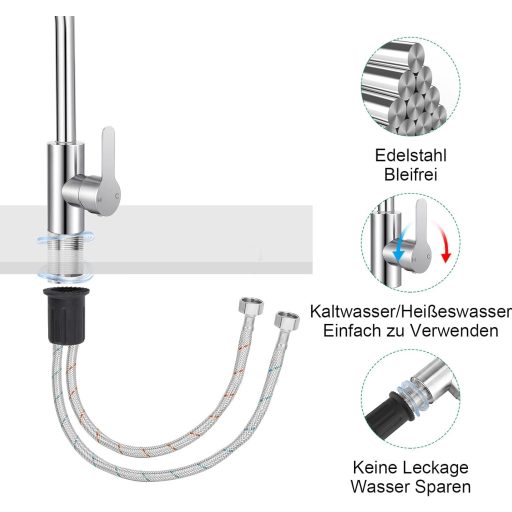 Edelstahl
Bleifrei

Kaltwasser/Heißeswasser
Einfach zu Verwenden

Keine Leckage
Wasser Sparen