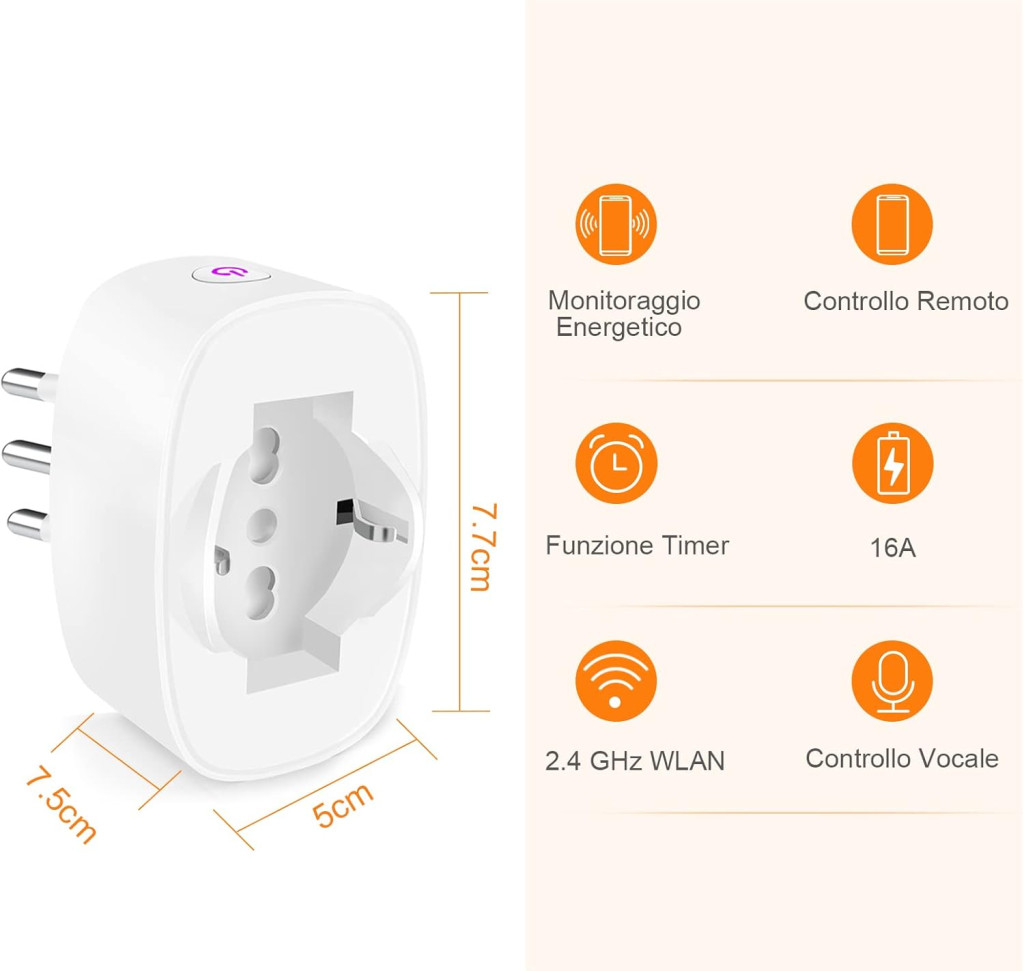 7.7cm

7.5cm

5cm

Monitoraggio Energetico

Controllo Remoto

Funzione Timer

16A

2.4 GHz WLAN

Controllo Vocale