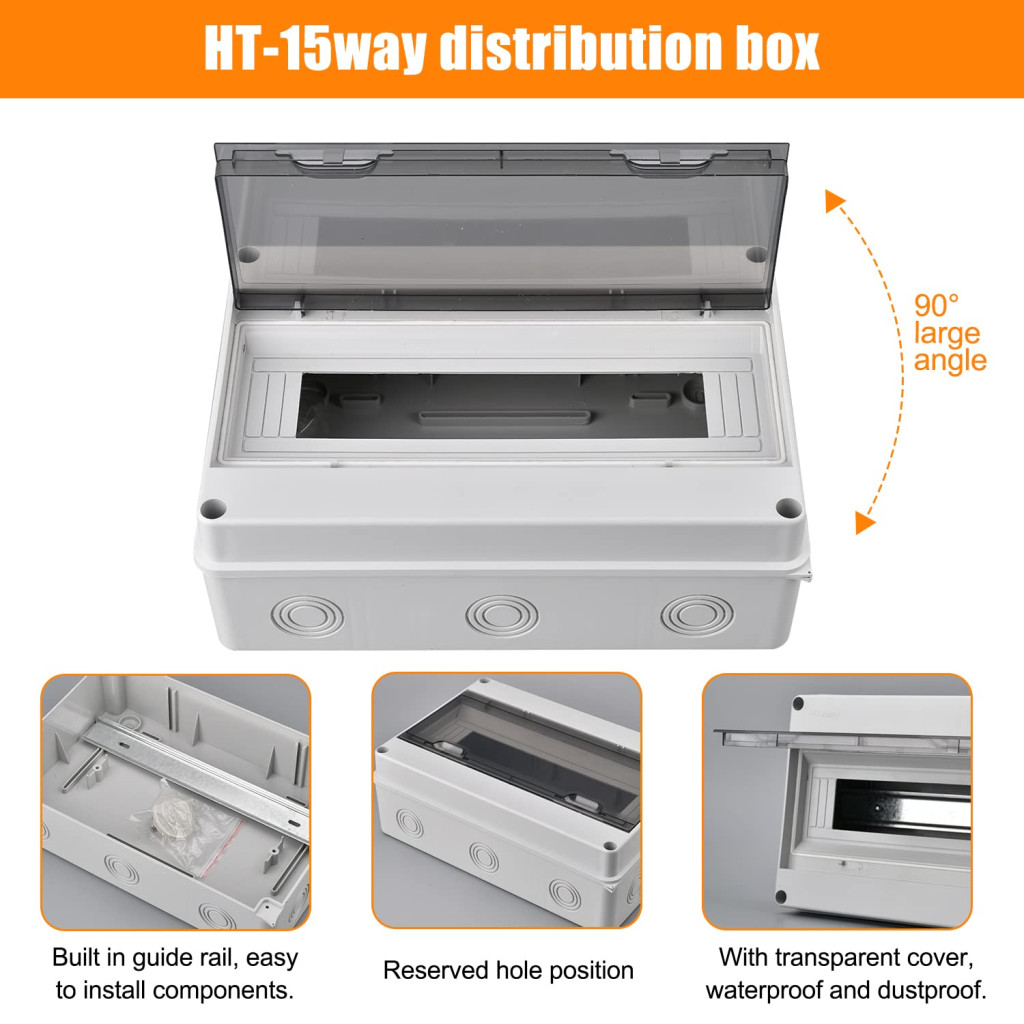 HT-15way distribution box

90° large angle

Built in guide rail, easy to install components.

Reserved hole position

With transparent cover, waterproof and dustproof.