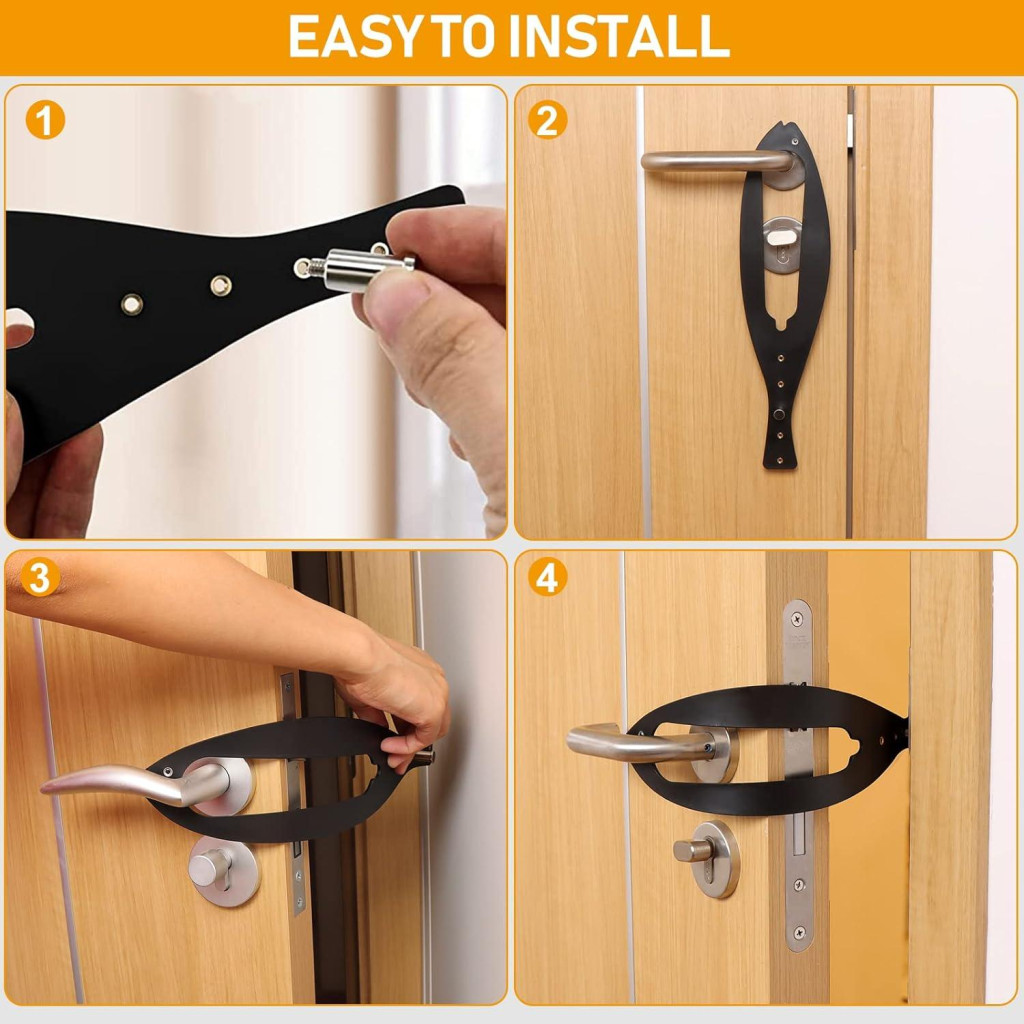 EASY TO INSTALL

1

2

3

4