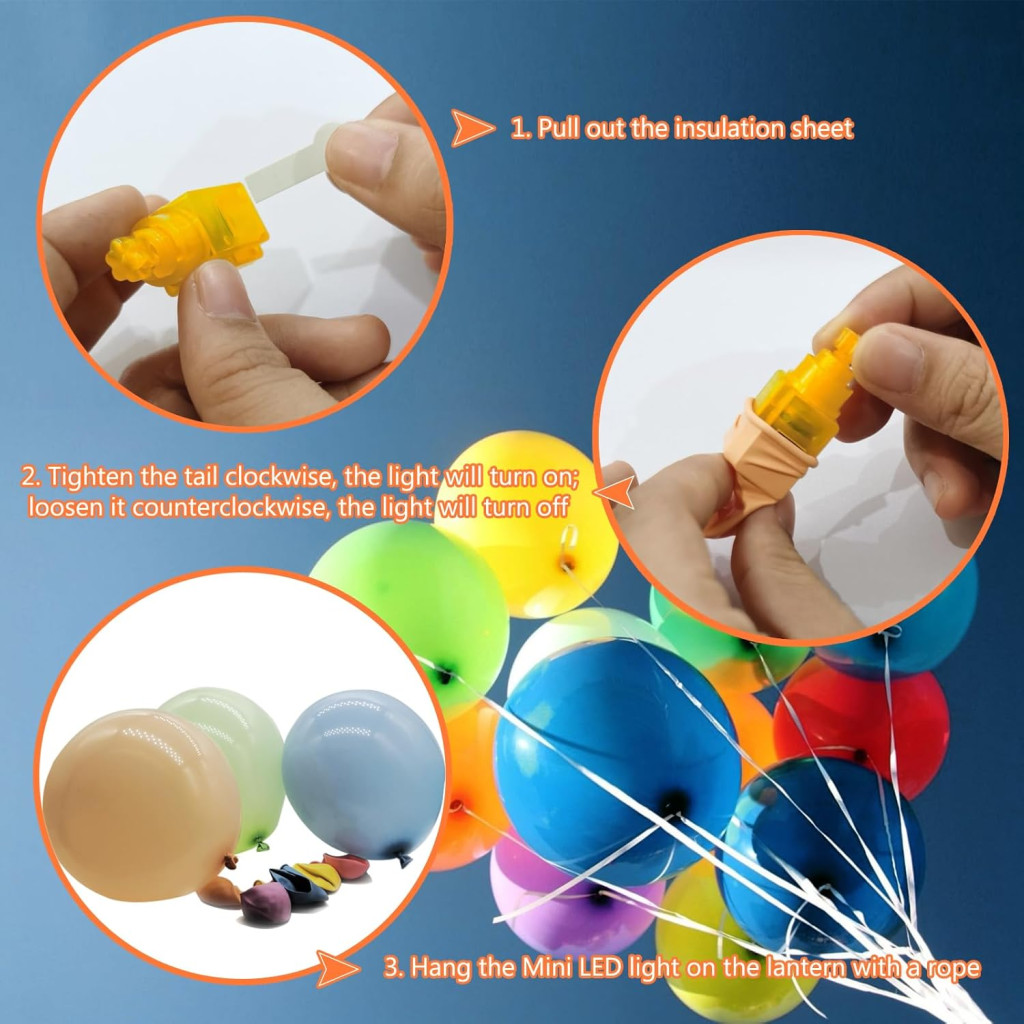 1. Pull out the insulation sheet

2. Tighten the tail clockwise, the light will turn on; loosen it counterclockwise, the light will turn off

3. Hang the Mini LED light on the lantern with a rope