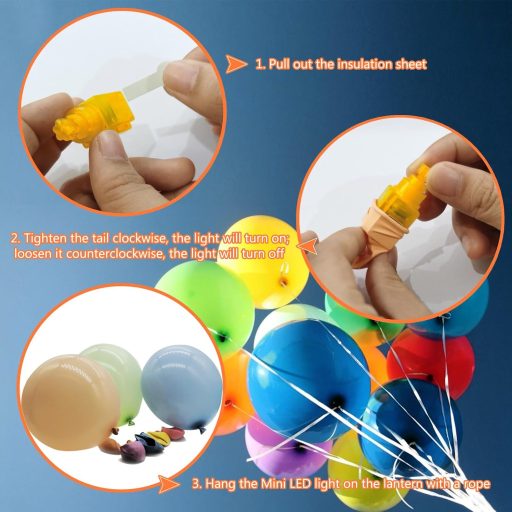 1. Pull out the insulation sheet

2. Tighten the tail clockwise, the light will turn on; loosen it counterclockwise, the light will turn off

3. Hang the Mini LED light on the lantern with a rope