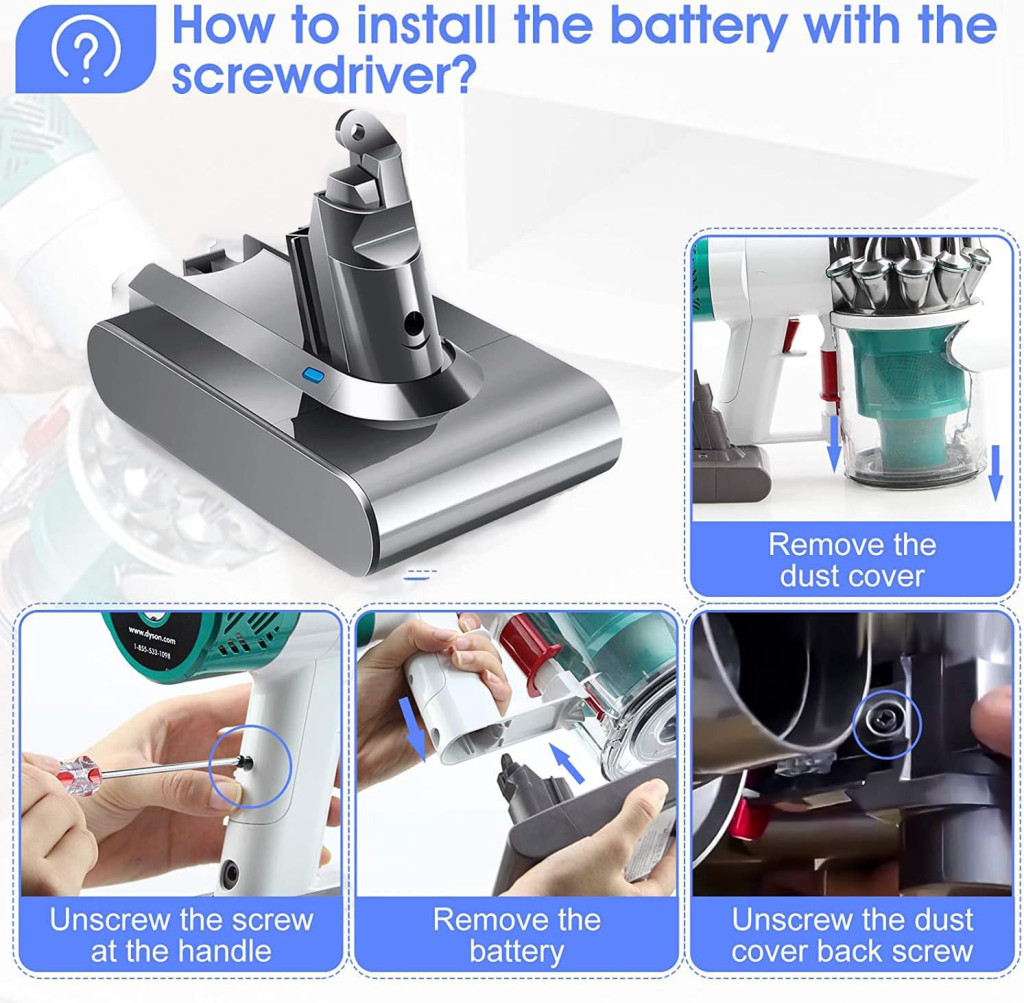 How to install the battery with the screwdriver?

Remove the dust cover

www.dyson.com
1-855-533-1098

Unscrew the screw at the handle

Remove the battery

Unscrew the dust cover back screw