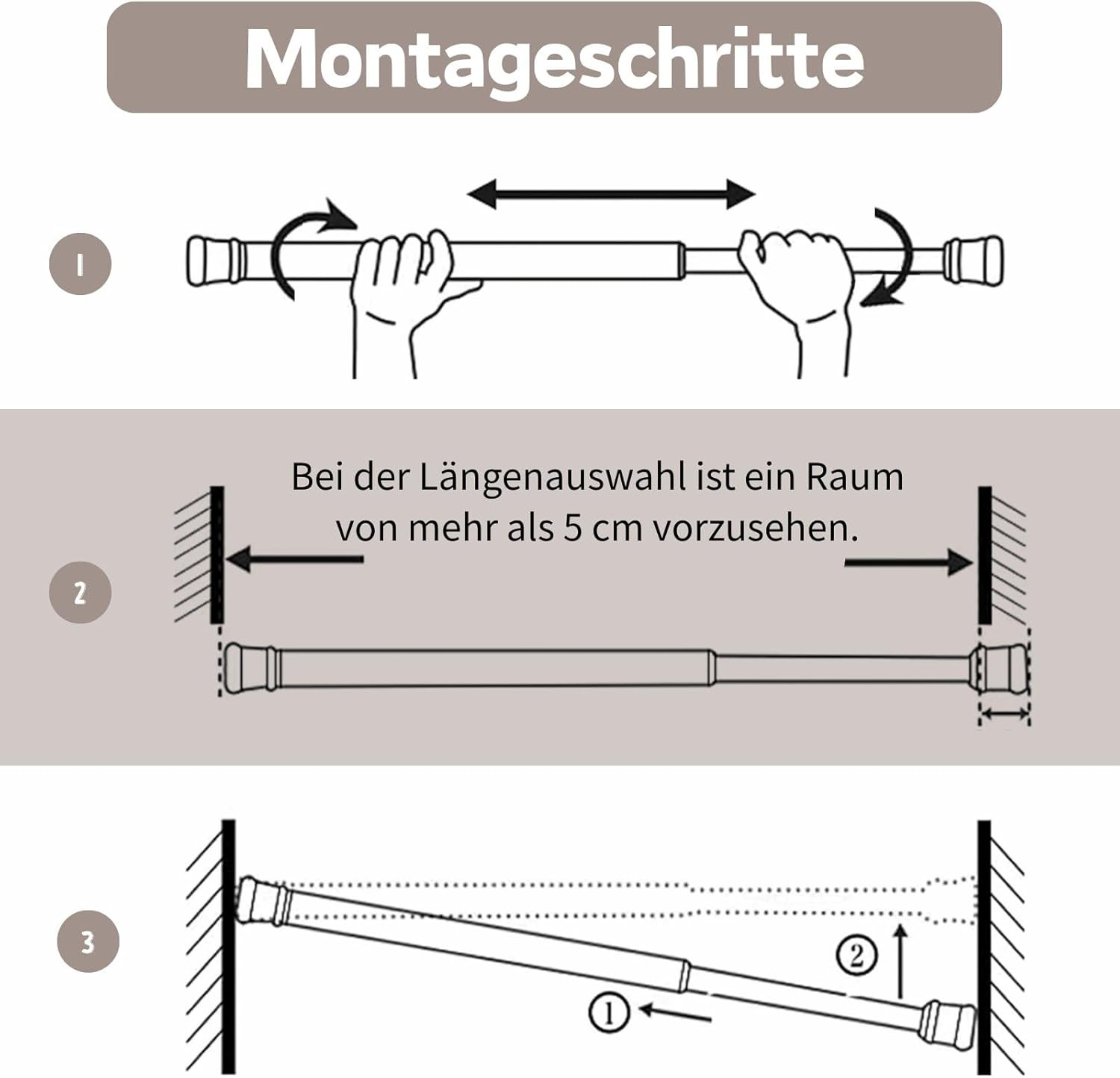 Montageschritte

1

2

Bei der Längenauswahl ist ein Raum von mehr als 5 cm vorzusehen.

3

②

①