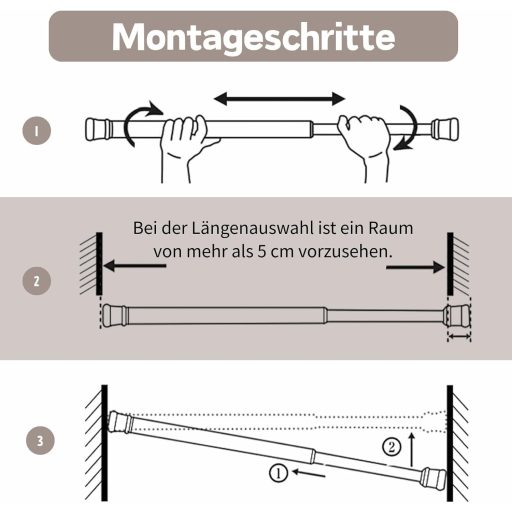 Montageschritte

1

Bei der Längenauswahl ist ein Raum von mehr als 5 cm vorzusehen.

2

3

②

①