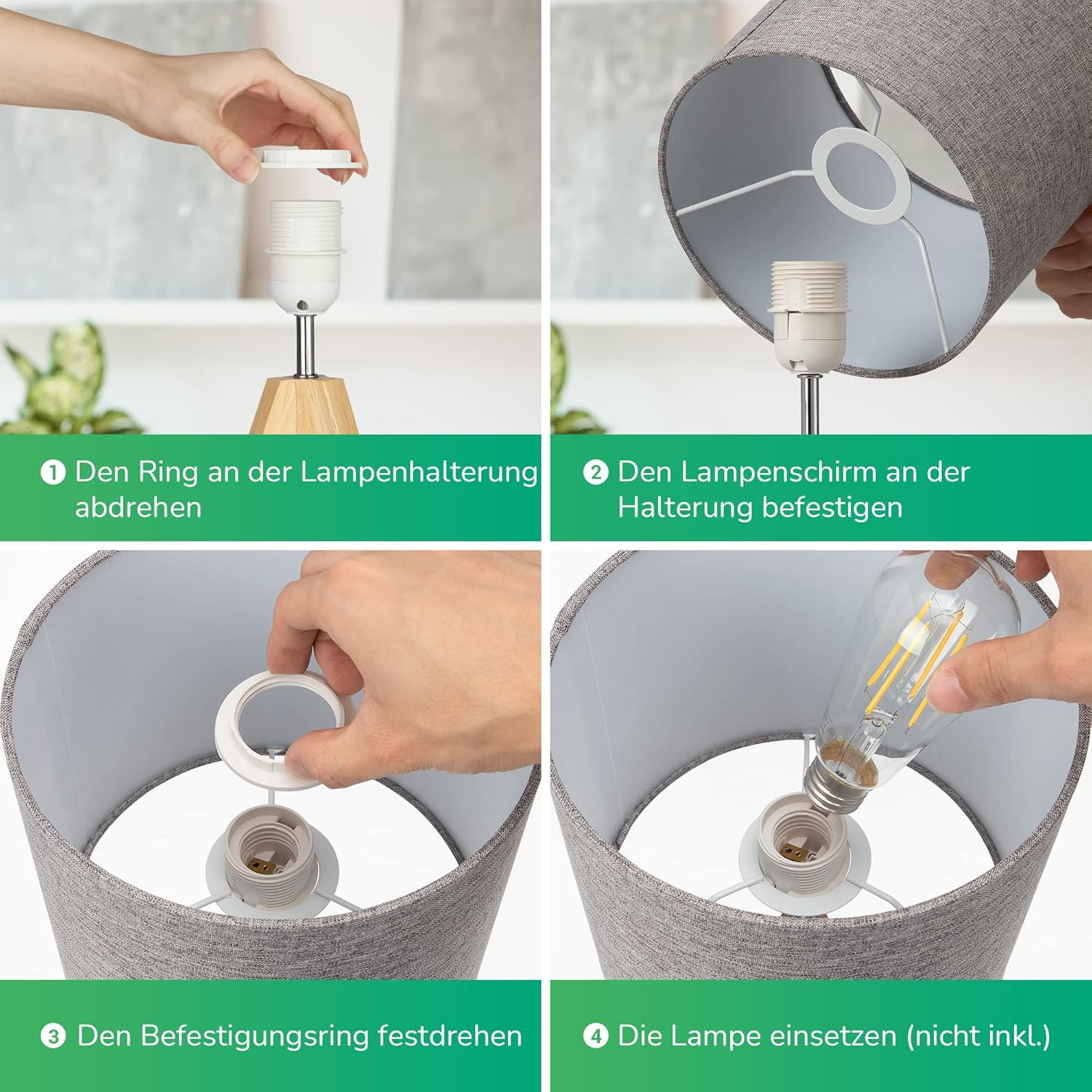 1 Den Ring an der Lampenhalterung abdrehen

2 Den Lampenschirm an der Halterung befestigen

3 Den Befestigungsring festdrehen

4 Die Lampe einsetzen (nicht inkl.)