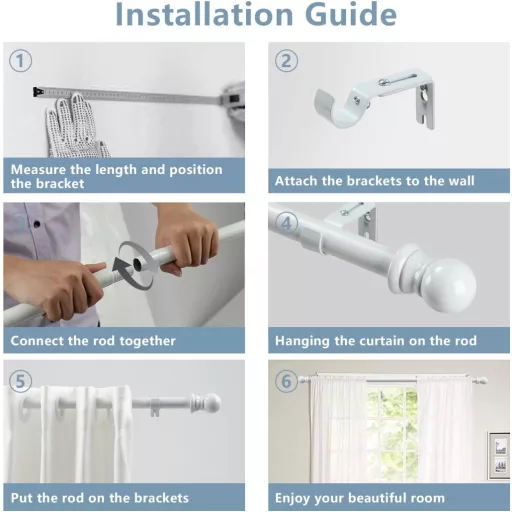 Installation Guide

1

Measure the length and position the bracket

2

Attach the brackets to the wall

3

Connect the rod together

4

Hanging the curtain on the rod

5

Put the rod on the brackets

6

Enjoy your beautiful room