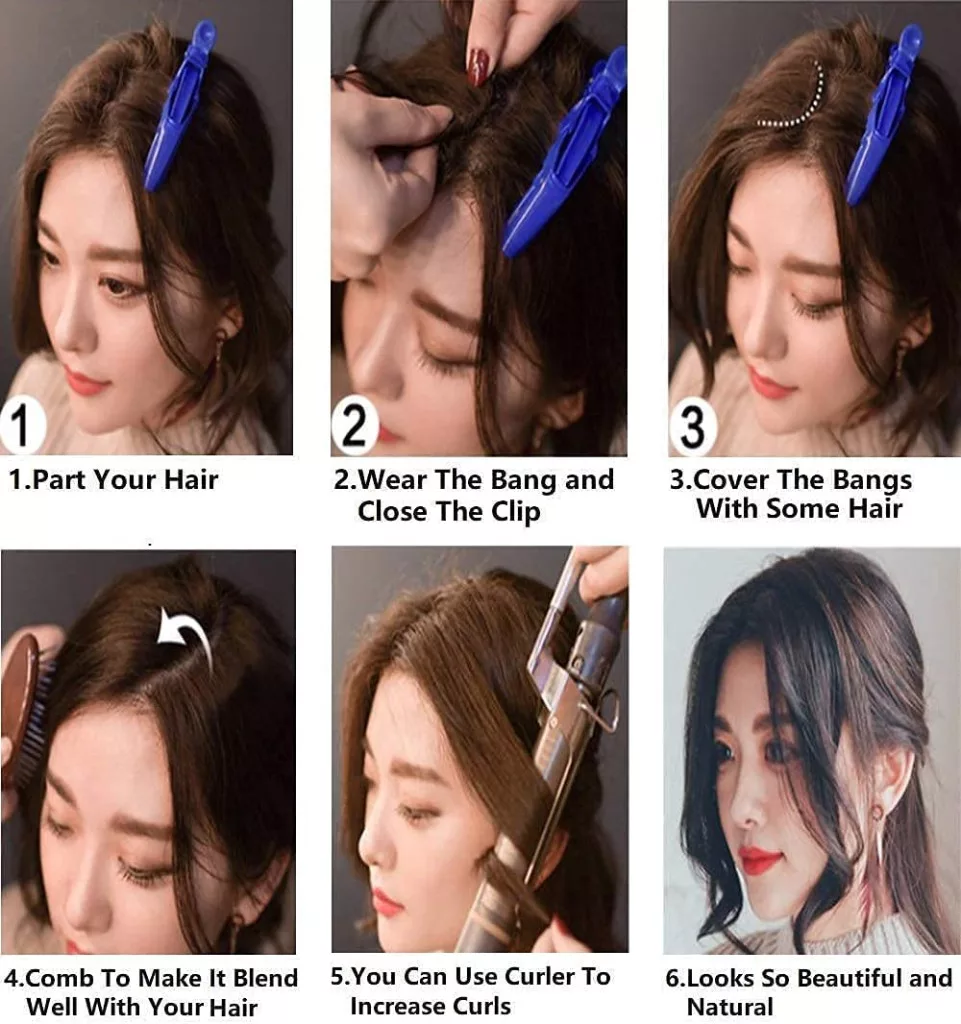 1

1.Part Your Hair

2

2.Wear The Bang and Close The Clip

3

3.Cover The Bangs With Some Hair

4.Comb To Make It Blend Well With Your Hair

5.You Can Use Curler To Increase Curls

6.Looks So Beautiful and Natural