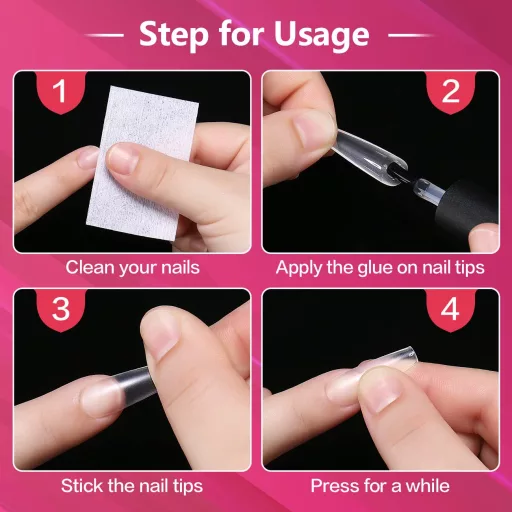 Step for Usage

1

Clean your nails

2

Apply the glue on nail tips

3

Stick the nail tips

4

Press for a while