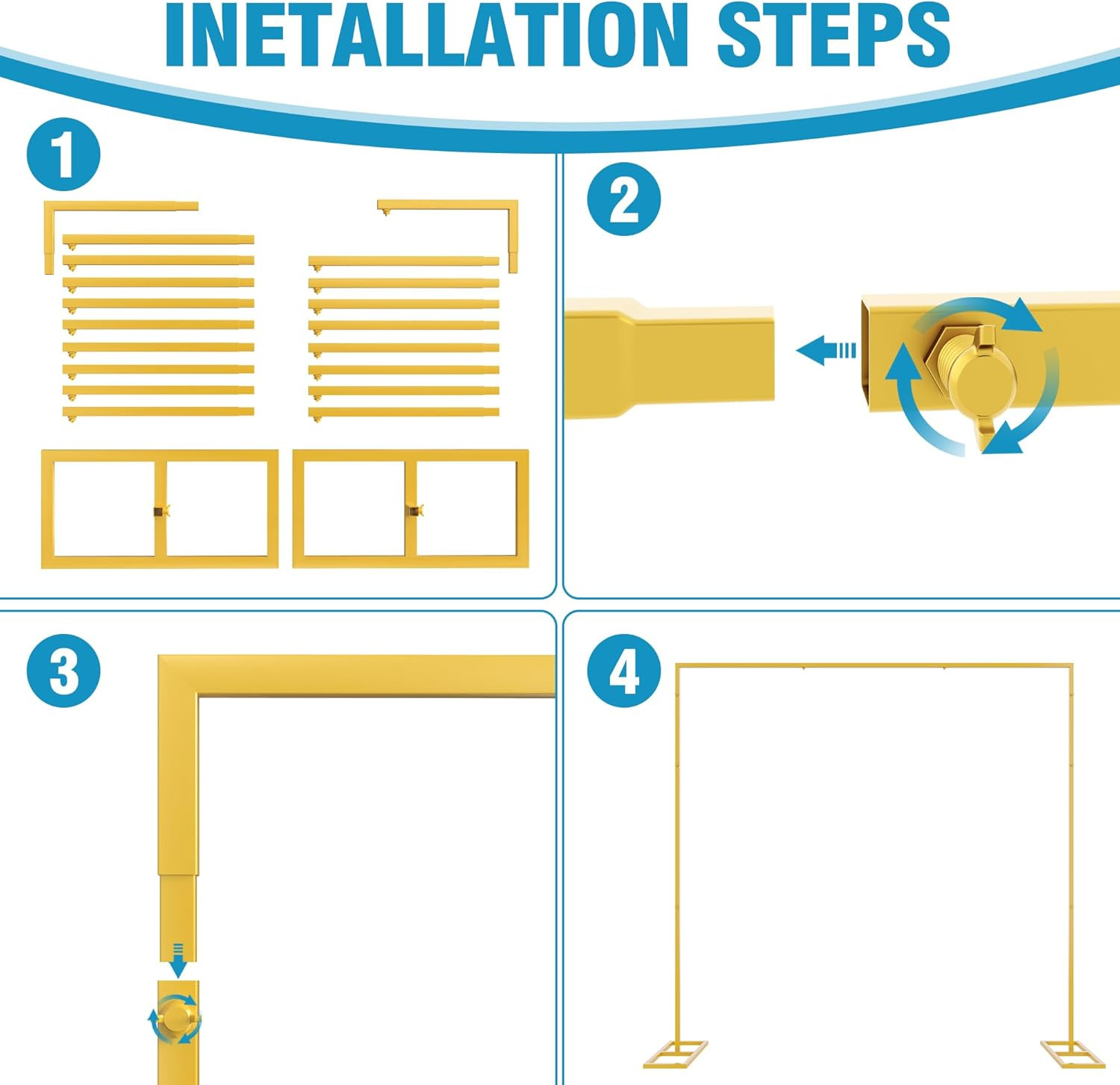 INETALLATION STEPS

1

2

3

4