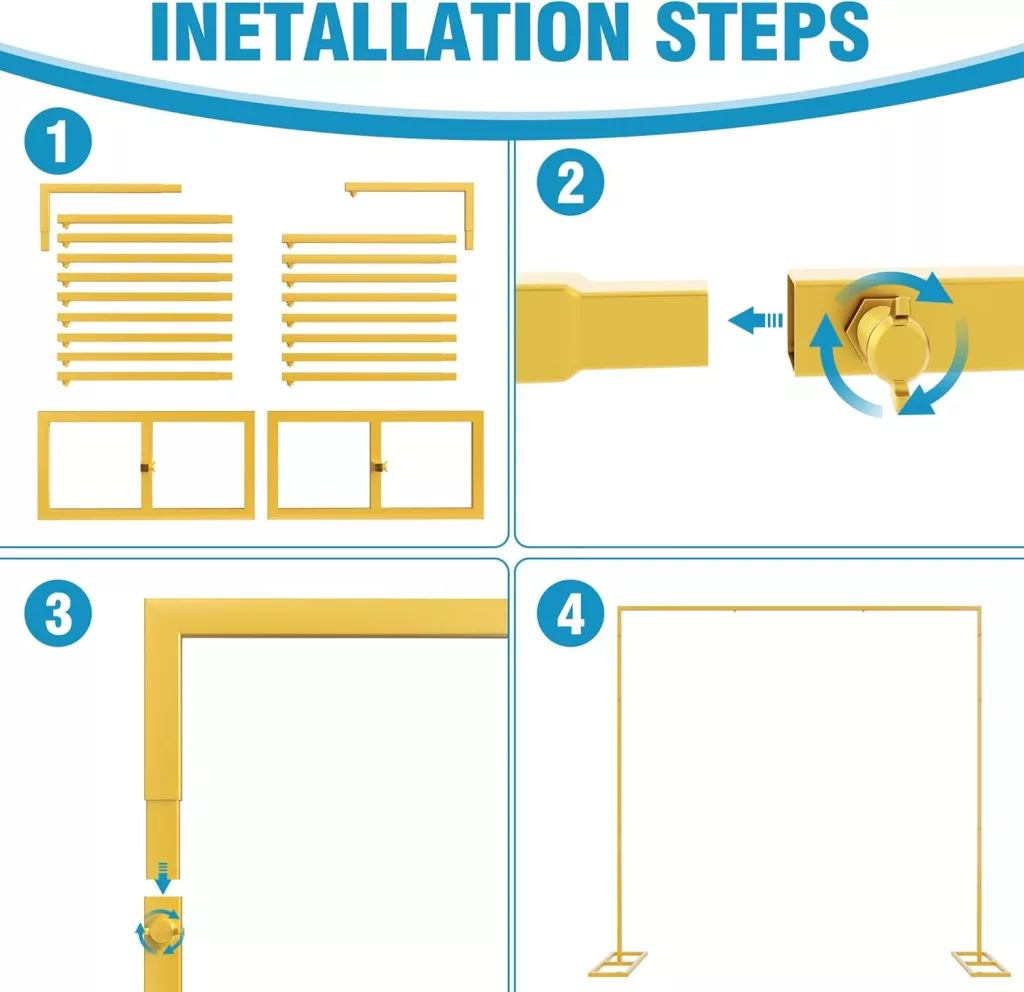 INETALLATION STEPS

1

2

3

4