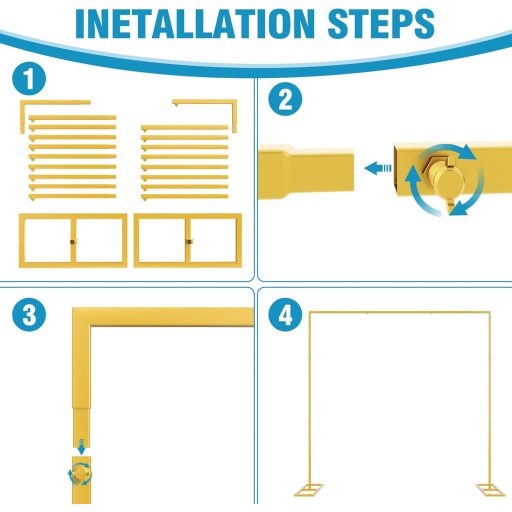 INETALLATION STEPS

1

2

3

4