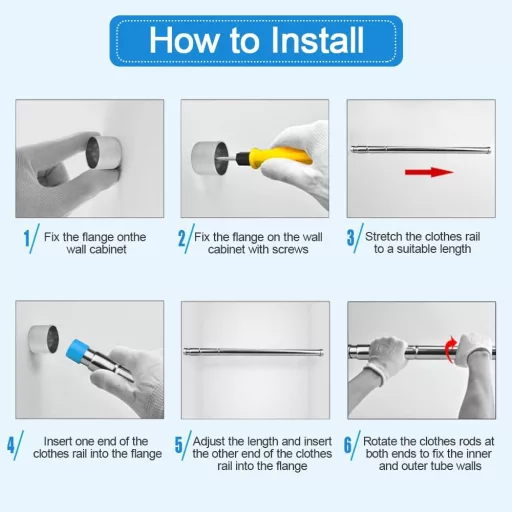 How to Install

1/ Fix the flange onthe wall cabinet

2/ Fix the flange on the wall cabinet with screws

3/ Stretch the clothes rail to a suitable length

4/ Insert one end of the clothes rail into the flange

5/ Adjust the length and insert the other end of the clothes rail into the flange

6/ Rotate the clothes rods at both ends to fix the inner and outer tube walls