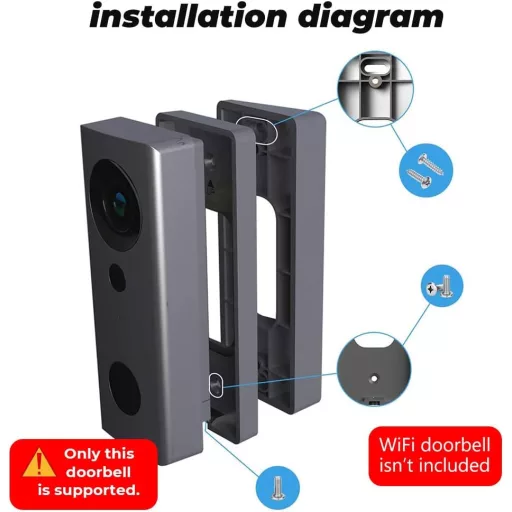 installation diagram

Only this doorbell is supported.

WiFi doorbell isn't included