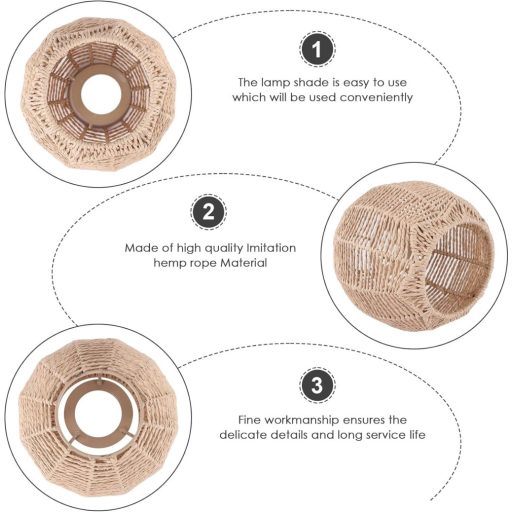 1

The lamp shade is easy to use which will be used conveniently

2

Made of high quality Imitation hemp rope Material

3

Fine workmanship ensures the delicate details and long service life