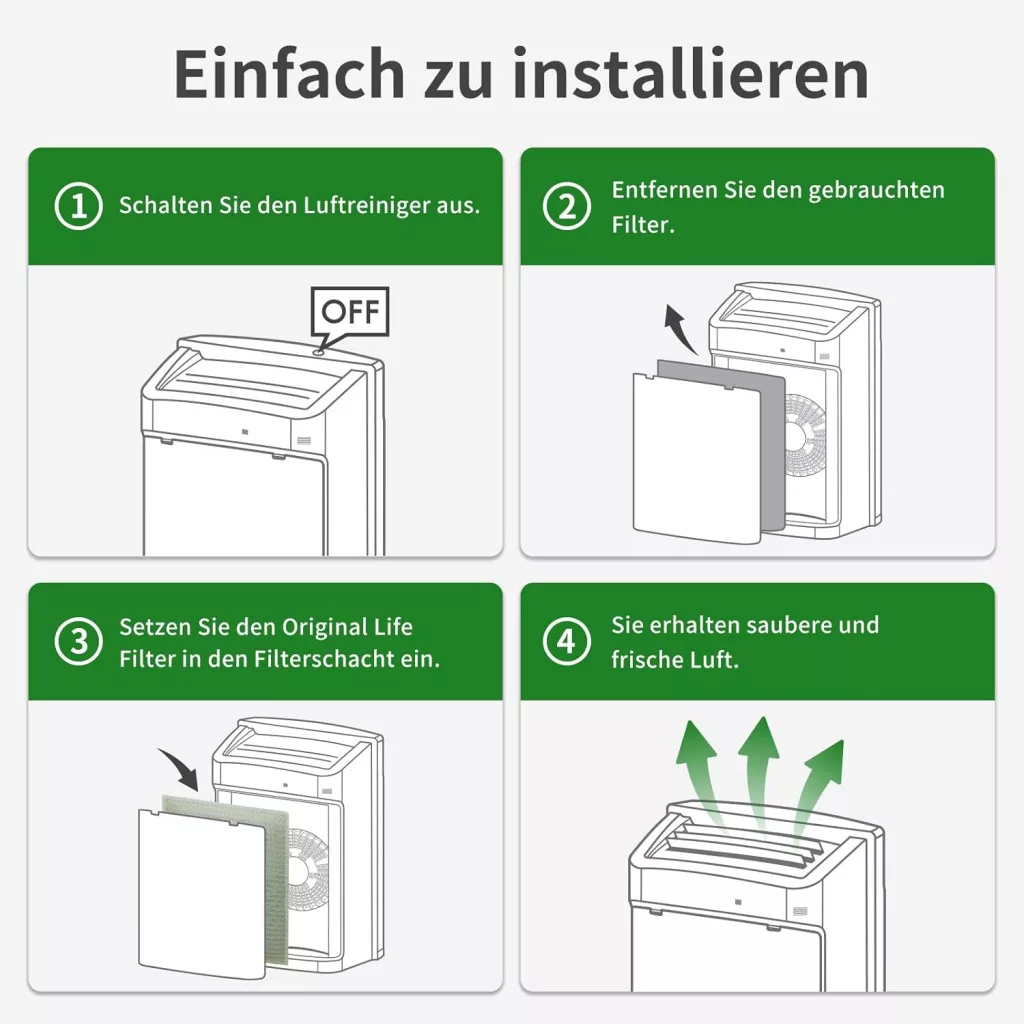 Einfach zu installieren

1 Schalten Sie den Luftreiniger aus.

OFF

2 Entfernen Sie den gebrauchten Filter.

3 Setzen Sie den Original Life Filter in den Filterschacht ein.

4 Sie erhalten saubere und frische Luft.