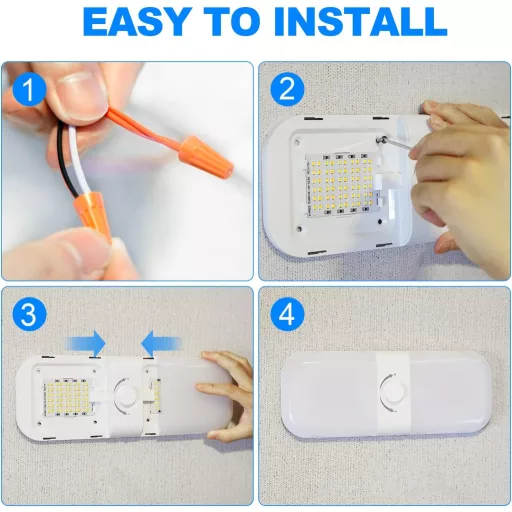 EASY TO INSTALL

1

2

3

4