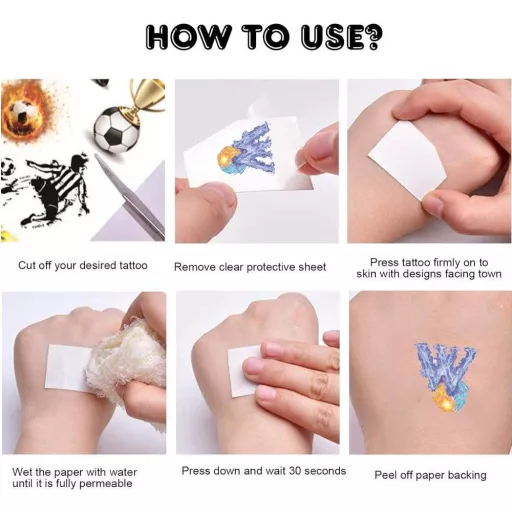 HOW TO USE?

Cut off your desired tattoo

Remove clear protective sheet

Press tattoo firmly on to skin with designs facing town

Wet the paper with water until it is fully permeable

Press down and wait 30 seconds

Peel off paper backing