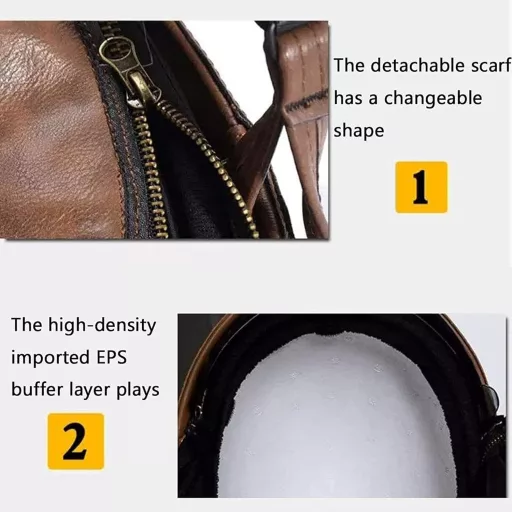 The detachable scarf has a changeable shape

1

The high-density imported EPS buffer layer plays

2