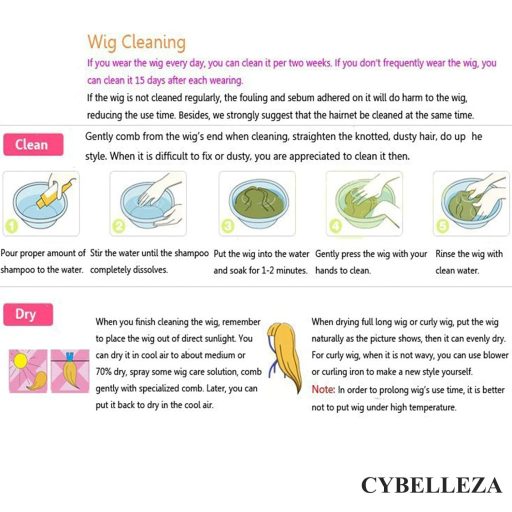 Wig Cleaning

If you wear the wig every day, you can clean it per two weeks. If you don't frequently wear the wig, you can clean it 15 days after each wearing.

If the wig is not cleaned regularly, the fouling and sebum adhered on it will do harm to the wig, reducing the use time. Besides, we strongly suggest that the hairnet be cleaned at the same time.

Clean

Gently comb from the wig's end when cleaning, straighten the knotted, dusty hair, do up he style. When it is difficult to fix or dusty, you are appreciated to clean it then.

1
Pour proper amount of shampoo to the water.

2
Stir the water until the shampoo completely dissolves.

3
Put the wig into the water and soak for 1-2 minutes.

4
Gently press the wig with your hands to clean.

5
Rinse the wig with clean water.

Dry

When you finish cleaning the wig, remember to place the wig out of direct sunlight. You can dry it in cool air to about medium or 70% dry, spray some wig care solution, comb gently with specialized comb. Later, you can put it back to dry in the cool air.

When drying full long wig or curly wig, put the wig naturally as the picture shows, then it can evenly dry. For curly wig, when it is not wavy, you can use blower or curling iron to make a new style yourself.

Note: In order to prolong wig's use time, it is better not to put wig under high temperature.

CYBELLEZA